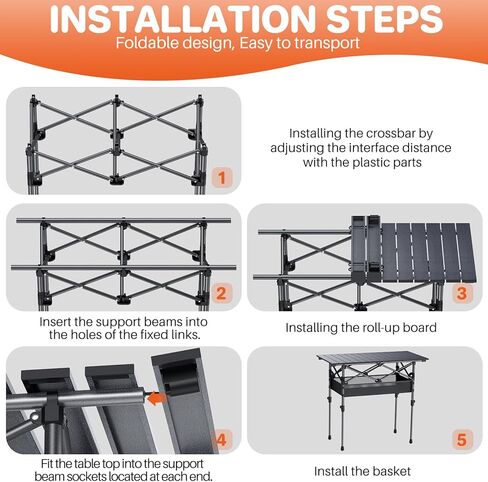 INSTALLATION STEPS
Foldable design, Easy to transport

1

Installing the crossbar by adjusting the interface distance with the plastic parts

2

Insert the support beams into the holes of the fixed links.

3

Installing the roll-up board

4

Fit the table top into the support beam sockets located at each end.

5

Install the basket