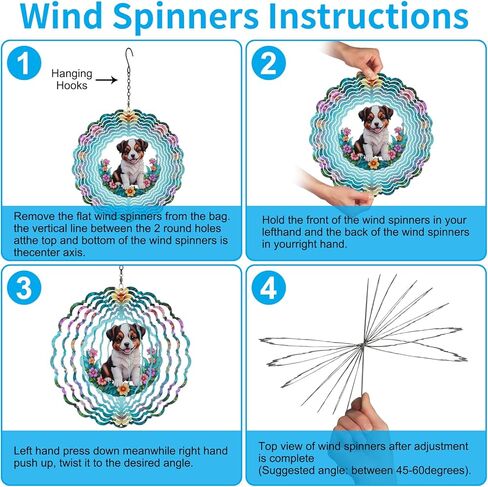 Wind Spinners Instructions

1

Hanging Hooks

Remove the flat wind spinners from the bag. the vertical line between the 2 round holes atthe top and bottom of the wind spinners is thecenter axis.

2

Hold the front of the wind spinners in your lefthand and the back of the wind spinners in yourright hand.

3

Left hand press down meanwhile right hand push up, twist it to the desired angle.

4

Top view of wind spinners after adjustment is complete
(Suggested angle: between 45-60degrees).