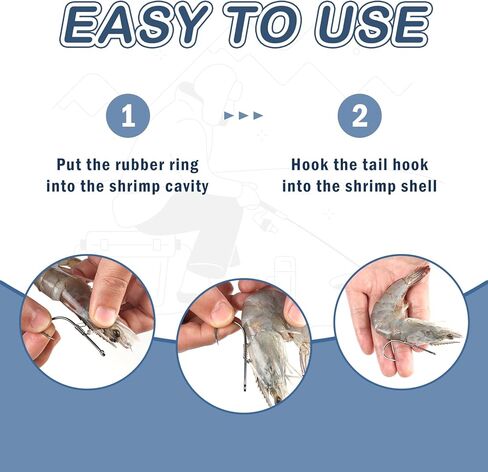 EASY TO USE

1

Put the rubber ring into the shrimp cavity

2

Hook the tail hook into the shrimp shell