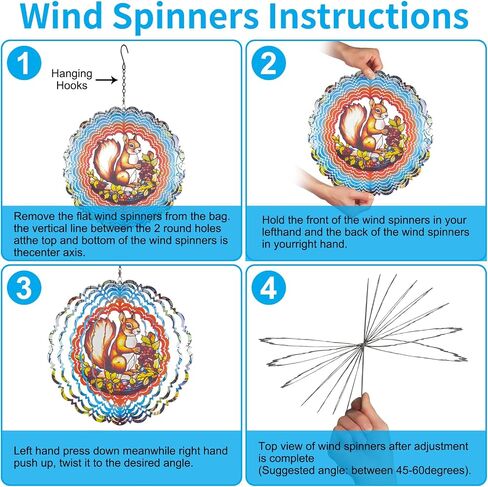 Wind Spinners Instructions

1

Hanging Hooks

Remove the flat wind spinners from the bag. the vertical line between the 2 round holes atthe top and bottom of the wind spinners is thecenter axis.

2

Hold the front of the wind spinners in your lefthand and the back of the wind spinners in yourright hand.

3

Left hand press down meanwhile right hand push up, twist it to the desired angle.

4

Top view of wind spinners after adjustment is complete
(Suggested angle: between 45-60degrees).