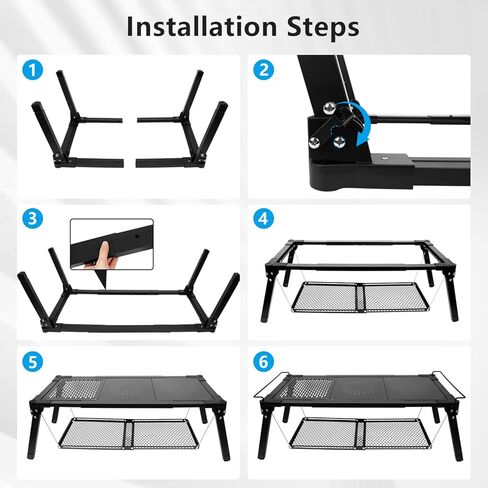 Installation Steps

1

2

3

4

5

6