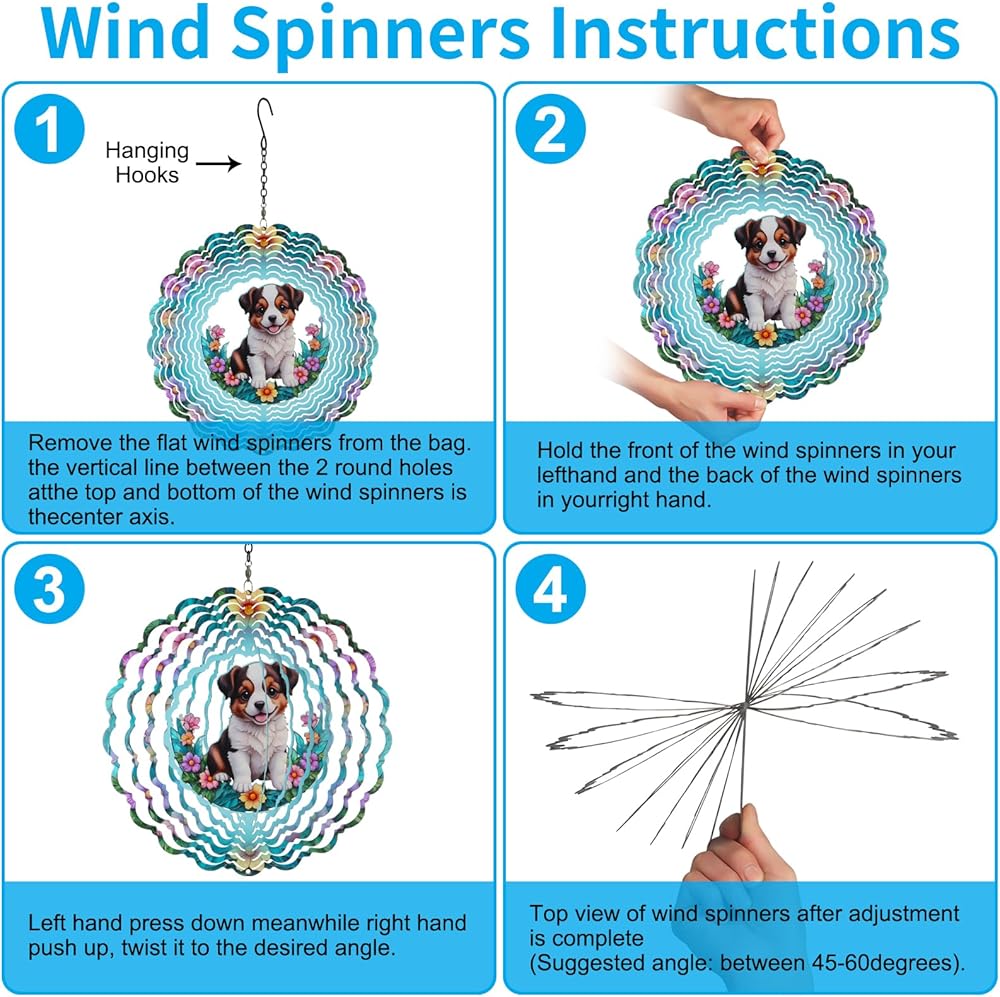 Wind Spinners Instructions

1

Hanging Hooks

Remove the flat wind spinners from the bag. the vertical line between the 2 round holes atthe top and bottom of the wind spinners is thecenter axis.

2

Hold the front of the wind spinners in your lefthand and the back of the wind spinners in yourright hand.

3

Left hand press down meanwhile right hand push up, twist it to the desired angle.

4

Top view of wind spinners after adjustment is complete
(Suggested angle: between 45-60degrees).