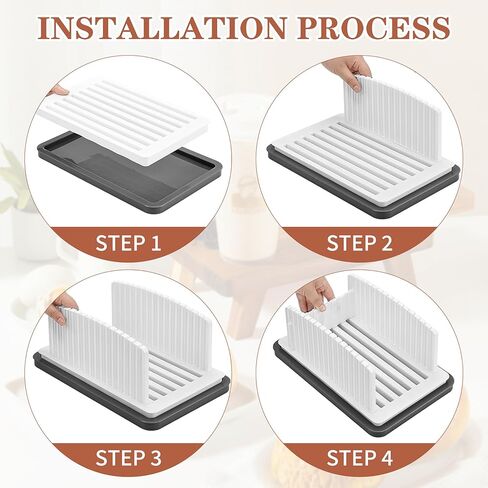 INSTALLATION PROCESS

STEP 1

STEP 2

STEP 3

STEP 4