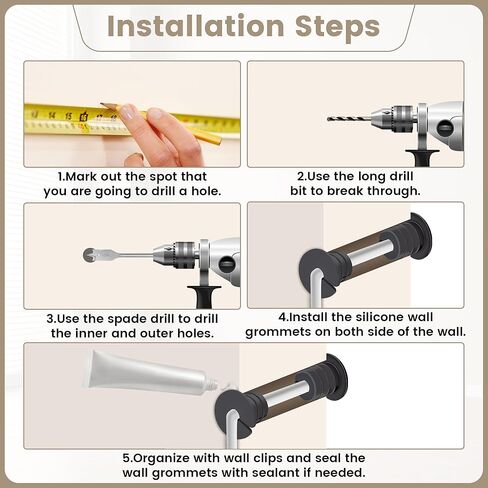 Installation Steps

13 14 15 16 17 18

1.Mark out the spot that you are going to drill a hole.

2.Use the long drill bit to break through.

3.Use the spade drill to drill the inner and outer holes.

4.Install the silicone wall grommets on both side of the wall.

5.Organize with wall clips and seal the wall grommets with sealant if needed.