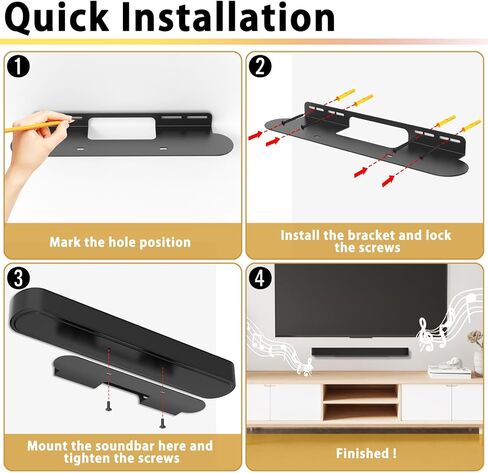 Quick Installation

1

Mark the hole position

2

Install the bracket and lock the screws

3

Mount the soundbar here and tighten the screws

4

Finished !