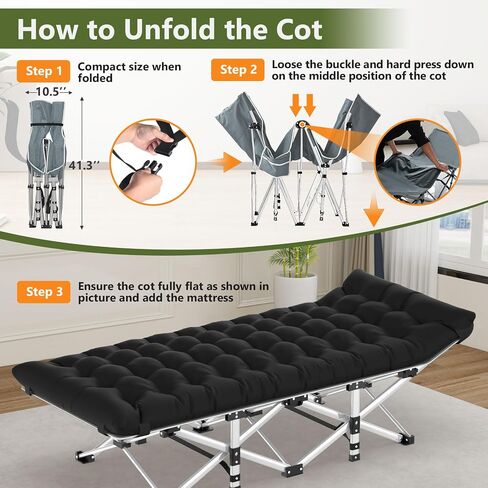 How to Unfold the Cot

Step 1 Compact size when folded

10.5''

41.3''

Step 2 Loose the buckle and hard press down on the middle position of the cot

Step 3 Ensure the cot fully flat as shown in picture and add the mattress