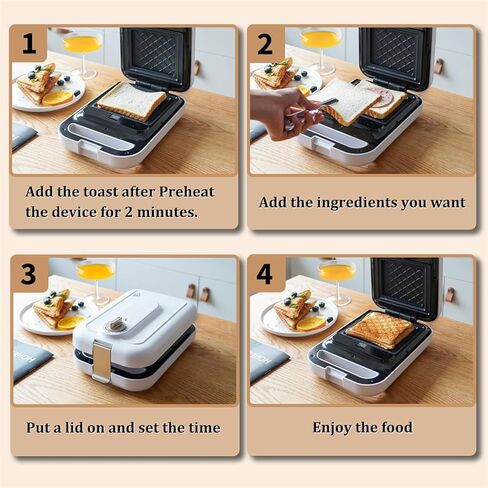 1

Add the toast after Preheat the device for 2 minutes.

2

Add the ingredients you want

3

Put a lid on and set the time

4

Enjoy the food