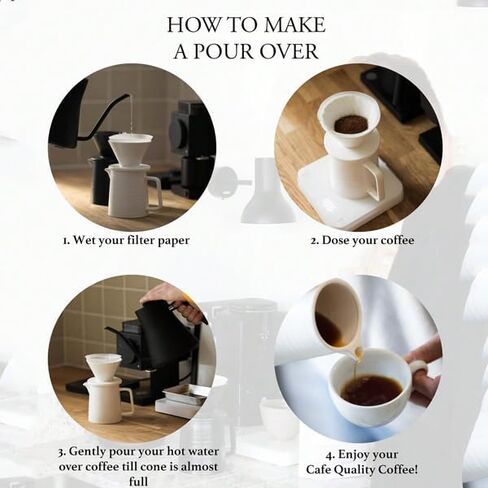 HOW TO MAKE
A POUR OVER

1. Wet your filter paper

2. Dose your coffee

3. Gently pour your hot water over coffee till cone is almost full

4. Enjoy your Cafe Quality Coffee!