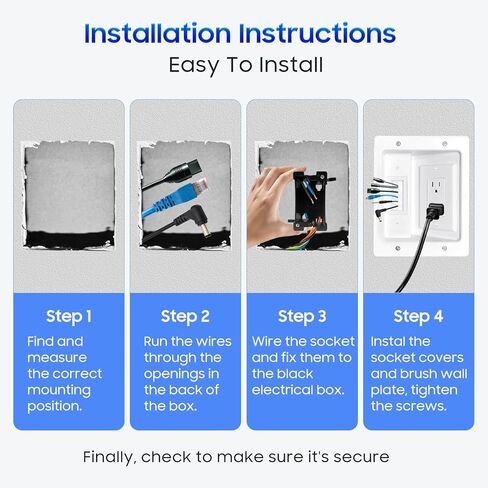 Installation Instructions
Easy To Install

Step 1
Find and measure the correct mounting position.

Step 2
Run the wires through the openings in the back of the box.

Step 3
Wire the socket and fix them to the black electrical box.

Step 4
Instal the socket covers and brush wall plate, tighten the screws.

Finally, check to make sure it's secure