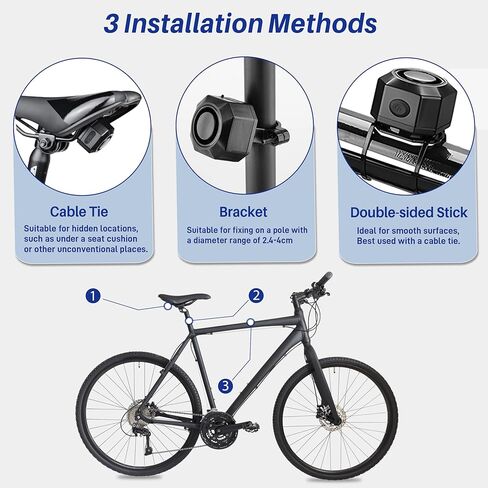 3 Installation Methods

Cable Tie

Suitable for hidden locations, such as under a seat cushion or other unconventional places.

Bracket

Suitable for fixing on a pole with a diameter range of 2.4-4cm

Double-sided Stick

Ideal for smooth surfaces, Best used with a cable tie.

1

2

3