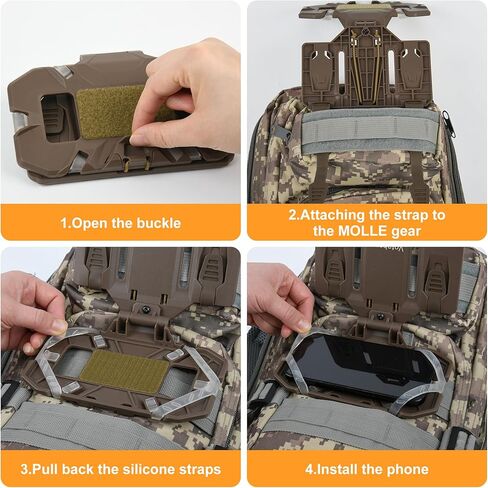 1.Open the buckle

2.Attaching the strap to the MOLLE gear

3.Pull back the silicone straps

4.Install the phone