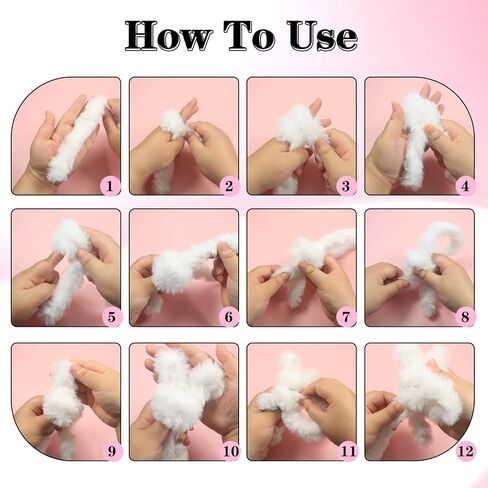 How To Use

1

2

3

4

5

6

7

8

9

10

11

12