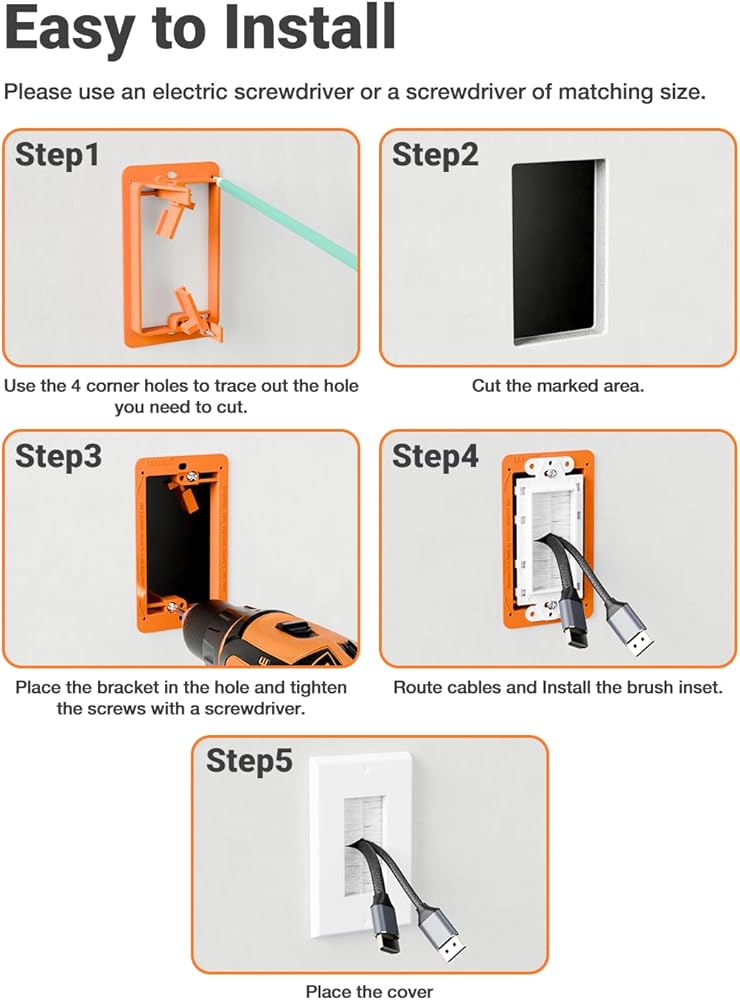 Easy to Install

Please use an electric screwdriver or a screwdriver of matching size.

Step1

Use the 4 corner holes to trace out the hole you need to cut.

Step2

Cut the marked area.

Step3

Place the bracket in the hole and tighten the screws with a screwdriver.

Step4

Route cables and Install the brush inset.

Step5

Place the cover