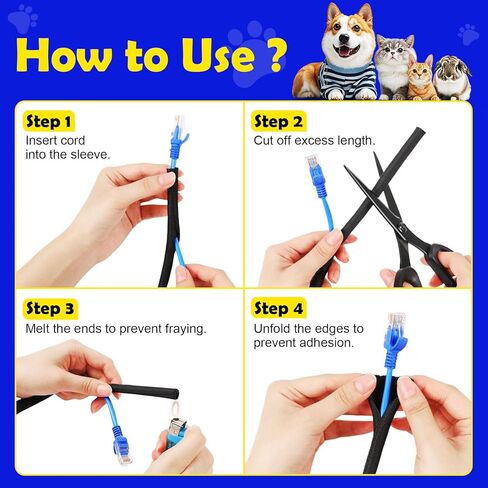 How to Use ?

Step 1
Insert cord into the sleeve.

Step 2
Cut off excess length.

Step 3
Melt the ends to prevent fraying.

Step 4
Unfold the edges to prevent adhesion.