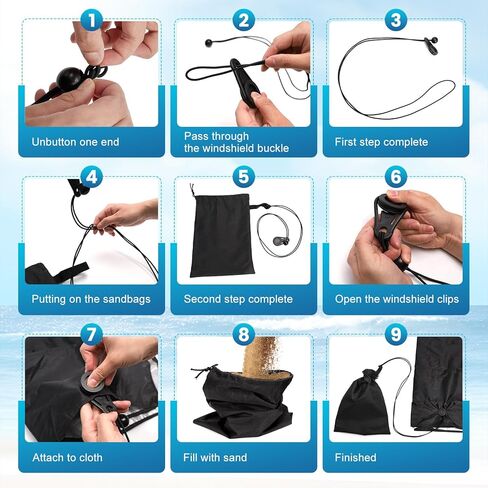 1
Unbutton one end

2
Pass through the windshield buckle

3
First step complete

4
Putting on the sandbags

5
Second step complete

6
Open the windshield clips

7
Attach to cloth

8
Fill with sand

9
Finished