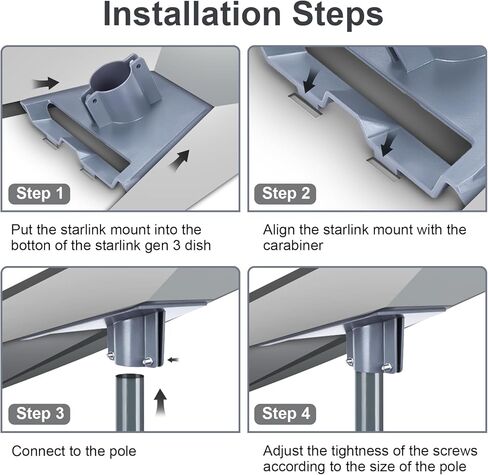 Installation Steps

Step 1

Put the starlink mount into the botton of the starlink gen 3 dish

Step 2

Align the starlink mount with the carabiner

Step 3

Connect to the pole

Step 4

Adjust the tightness of the screws according to the size of the pole