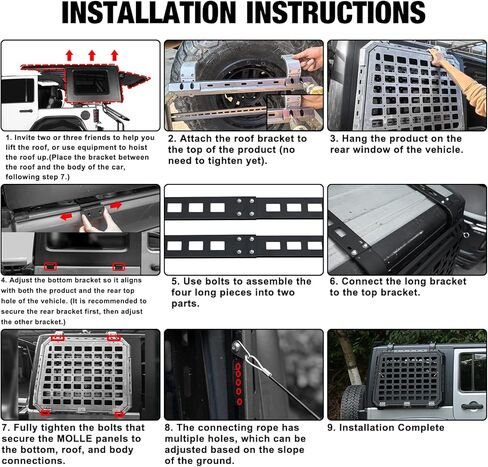 INSTALLATION INSTRUCTIONS

1. Invite two or three friends to help you lift the roof, or use equipment to hoist the roof up.(Place the bracket between the roof and the body of the car, following step 7.)

2. Attach the roof bracket to the top of the product (no need to tighten yet).

3. Hang the product on the rear window of the vehicle.

4. Adjust the bottom bracket so it aligns with both the product and the rear top hole of the vehicle. (It is recommended to secure the rear bracket first, then adjust the other bracket.)

5. Use bolts to assemble the four long pieces into two parts.

6. Connect the long bracket to the top bracket.

7. Fully tighten the bolts that secure the MOLLE panels to the bottom, roof, and body connections.

8. The connecting rope has multiple holes, which can be adjusted based on the slope of the ground.

9. Installation Complete