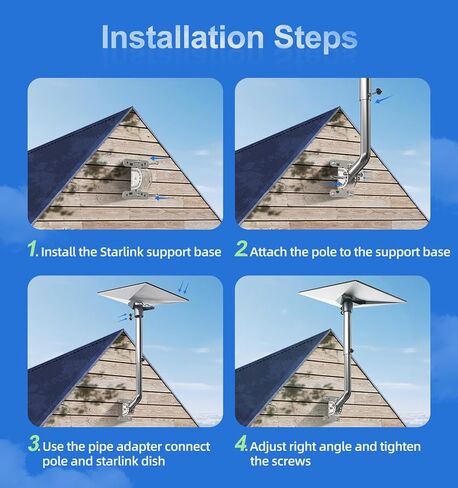 Installation Steps

1. Install the Starlink support base

2. Attach the pole to the support base

3. Use the pipe adapter connect pole and starlink dish

4. Adjust right angle and tighten the screws