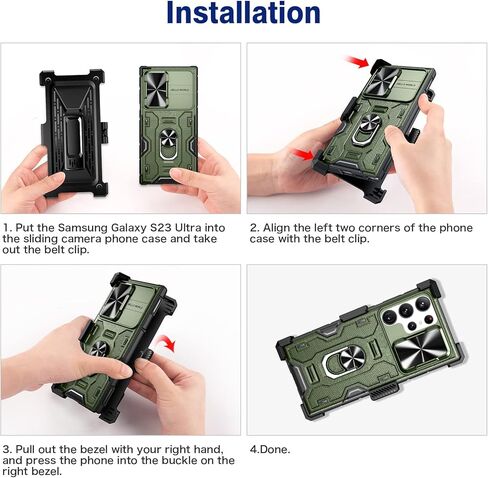 Installation

1. Put the Samsung Galaxy S23 Ultra into the sliding camera phone case and take out the belt clip.

2. Align the left two corners of the phone case with the belt clip.

3. Pull out the bezel with your right hand, and press the phone into the buckle on the right bezel.

4.Done.