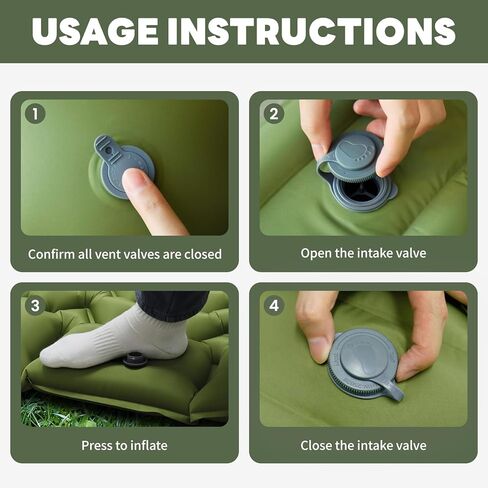 USAGE INSTRUCTIONS

1
Confirm all vent valves are closed

2
Open the intake valve

3
Press to inflate

4
Close the intake valve