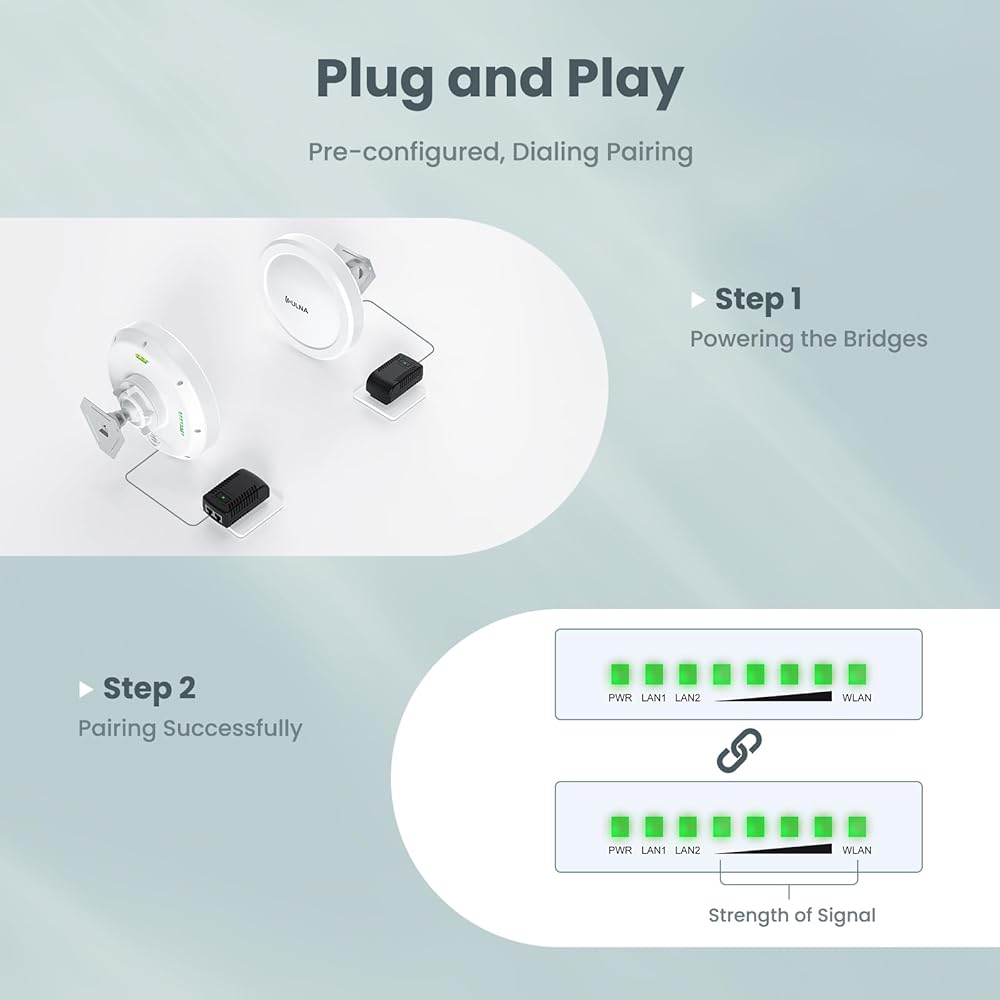 Plug and Play

Pre-configured, Dialing Pairing

ULNA

Step 1
Powering the Bridges

Step 2
Pairing Successfully

PWR LAN1 LAN2 WLAN

PWR LAN1 LAN2 WLAN

Strength of Signal