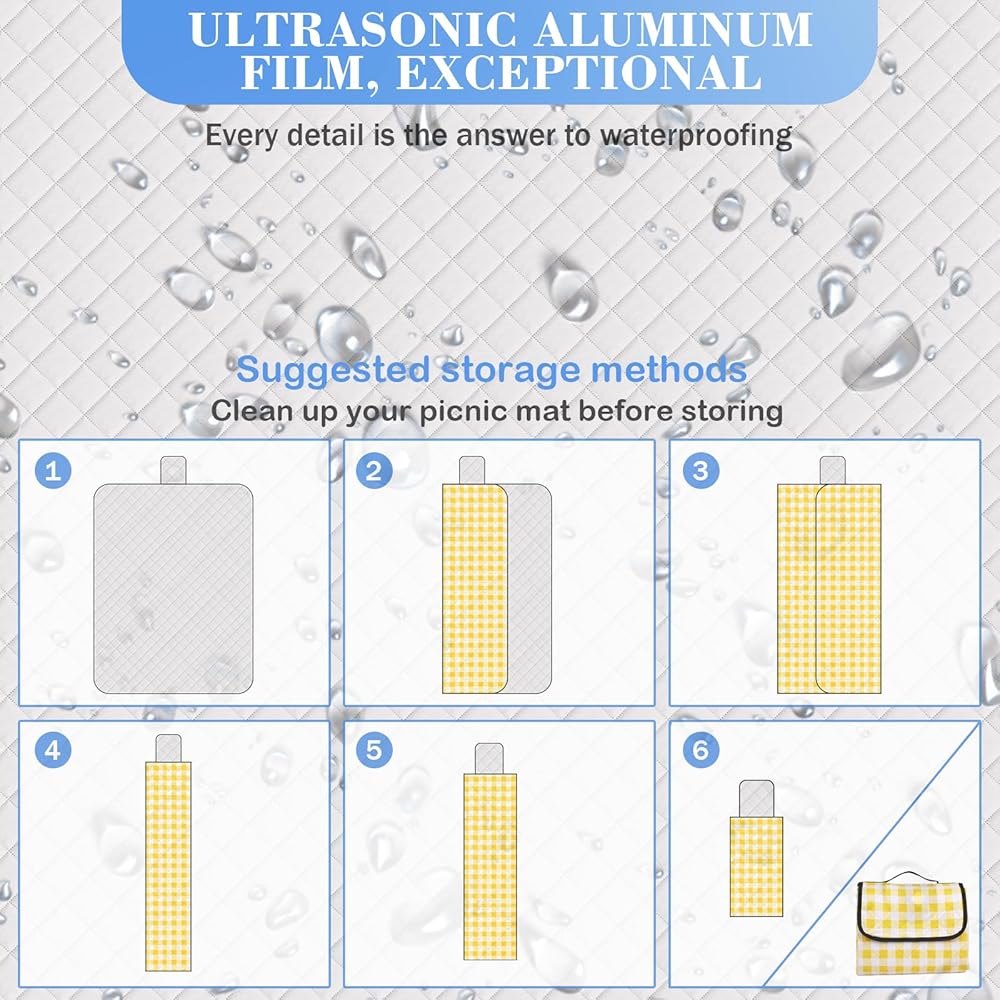 ULTRASONIC ALUMINUM FILM, EXCEPTIONAL

Every detail is the answer to waterproofing

Suggested storage methods

Clean up your picnic mat before storing

1

2

3

4

5

6