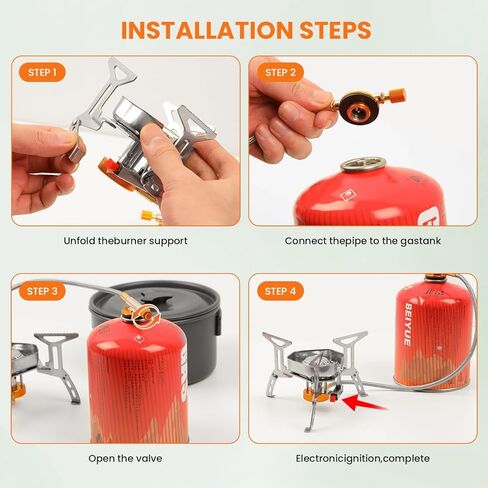 INSTALLATION STEPS

STEP 1

Unfold theburner support

STEP 2

Connect thepipe to the gastank

STEP 3

Open the valve

STEP 4

BEIYUE

Electronicignition,complete