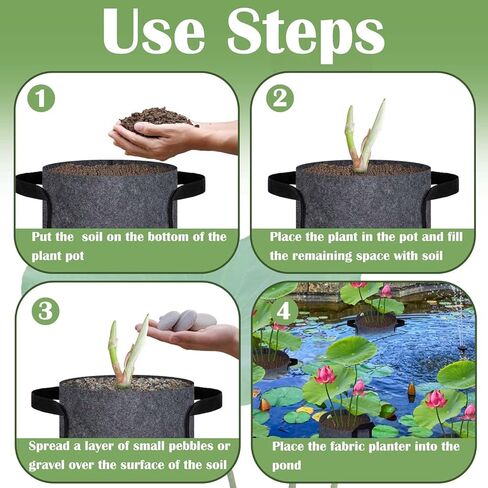 Use Steps

1

Put the soil on the bottom of the plant pot

2

Place the plant in the pot and fill the remaining space with soil

3

Spread a layer of small pebbles or gravel over the surface of the soil

4

Place the fabric planter into the pond