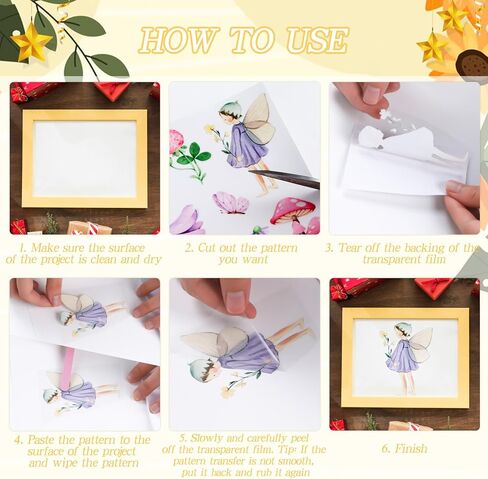 HOW TO USE

1. Make sure the surface of the project is clean and dry

2. Cut out the pattern you want

3. Tear off the backing of the transparent film

4. Paste the pattern to the surface of the project and wipe the pattern

5. Slowly and carefully peel off the transparent film. Tip: If the pattern transfer is not smooth, put it back and rub it again

6. Finish