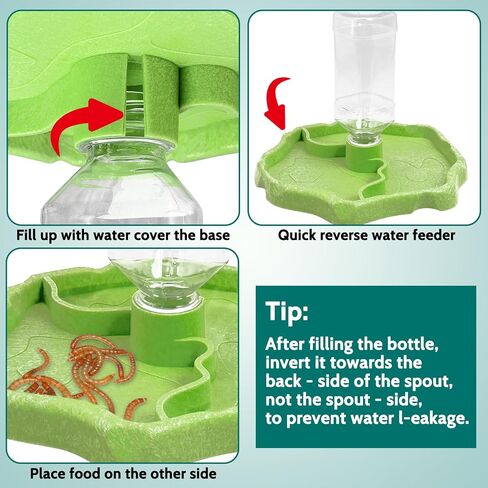 Fill up with water cover the base

Quick reverse water feeder

Place food on the other side

Tip:

After filling the bottle, invert it towards the back - side of the spout, not the spout - side, to prevent water l-eakage.