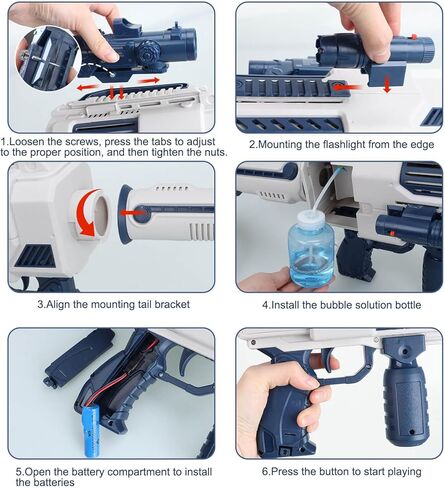 1.Loosen the screws, press the tabs to adjust to the proper position, and then tighten the nuts.

2.Mounting the flashlight from the edge

3.Align the mounting tail bracket

4.Install the bubble solution bottle

5.Open the battery compartment to install the batteries

6.Press the button to start playing