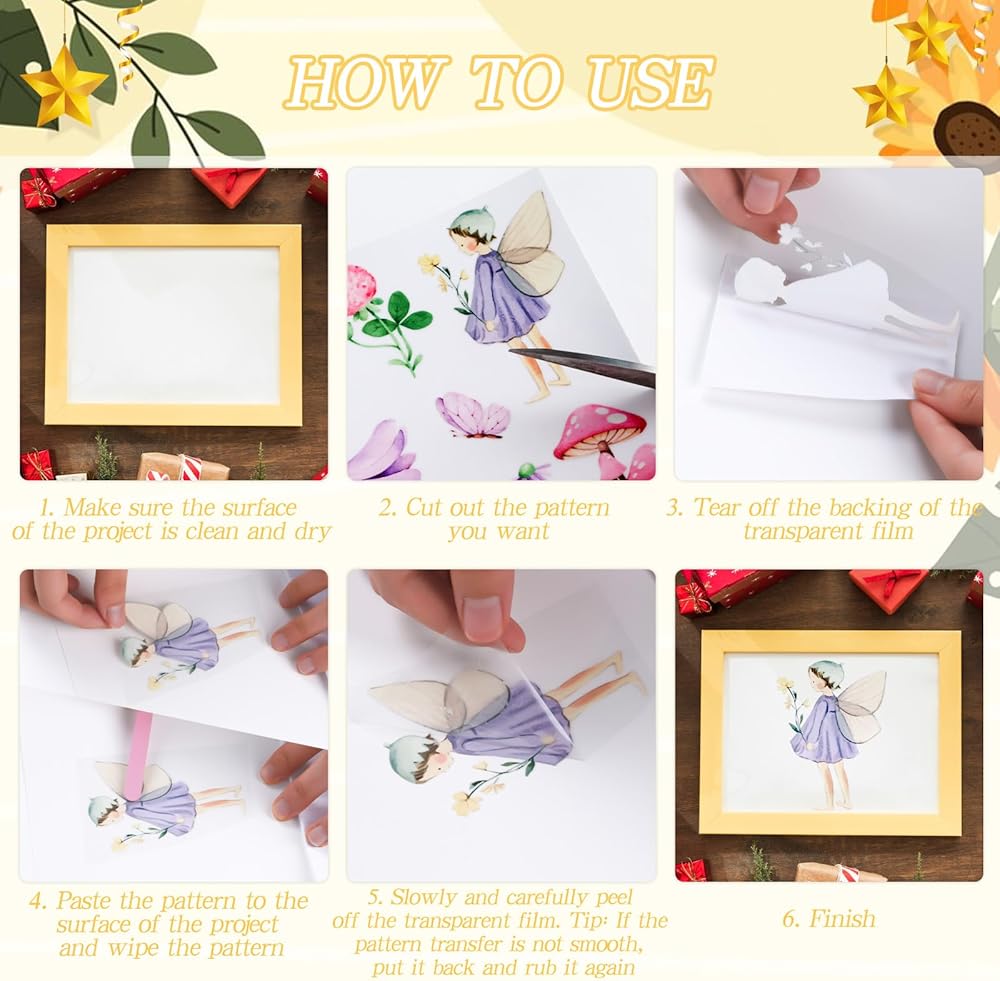 HOW TO USE

1. Make sure the surface of the project is clean and dry

2. Cut out the pattern you want

3. Tear off the backing of the transparent film

4. Paste the pattern to the surface of the project and wipe the pattern

5. Slowly and carefully peel off the transparent film. Tip: If the pattern transfer is not smooth, put it back and rub it again

6. Finish