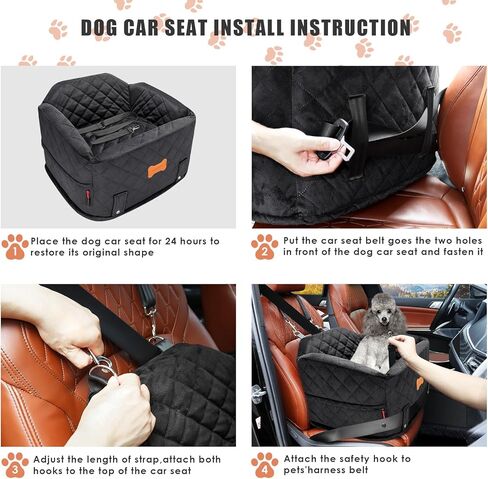 DOG CAR SEAT INSTALL INSTRUCTION

1 Place the dog car seat for 24 hours to restore its original shape

2 Put the car seat belt goes the two holes in front of the dog car seat and fasten it

3 Adjust the length of strap,attach both hooks to the top of the car seat

4 Attach the safety hook to pets'harness belt