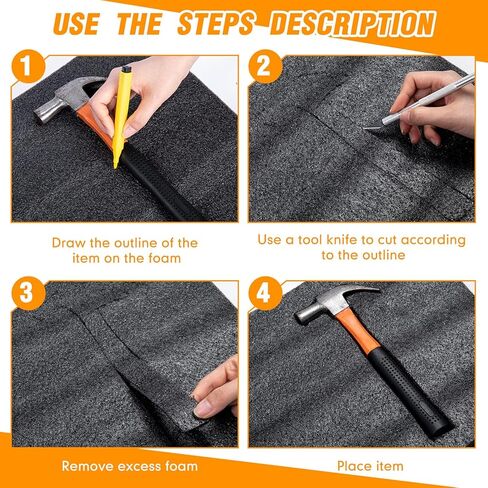 USE THE STEPS DESCRIPTION

1

Draw the outline of the item on the foam

2

Use a tool knife to cut according to the outline

3

Remove excess foam

4

Place item