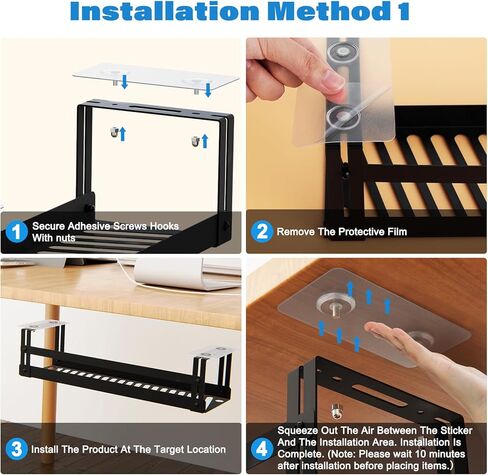 Installation Method 1

1 Secure Adhesive Screws Hooks With nuts

2 Remove The Protective Film

3 Install The Product At The Target Location

4 Squeeze Out The Air Between The Sticker And The Installation Area. Installation Is Complete. (Note: Please wait 10 minutes after installation before placing items.)