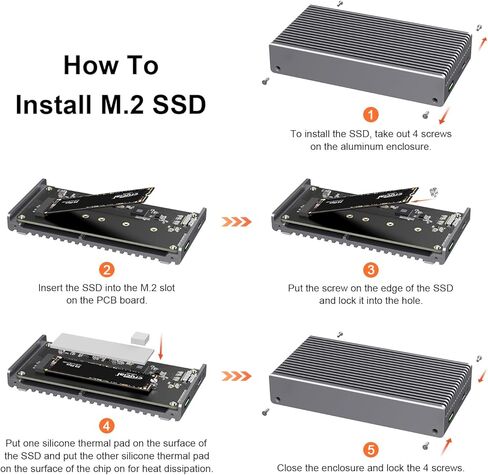 How To
Install M.2 SSD

1
To install the SSD, take out 4 screws on the aluminum enclosure.

2
Insert the SSD into the M.2 slot on the PCB board.

3
Put the screw on the edge of the SSD and lock it into the hole.

4
Put one silicone thermal pad on the surface of the SSD and put the other silicone thermal pad on the surface of the chip on for heat dissipation.

5
Close the enclosure and lock the 4 screws.