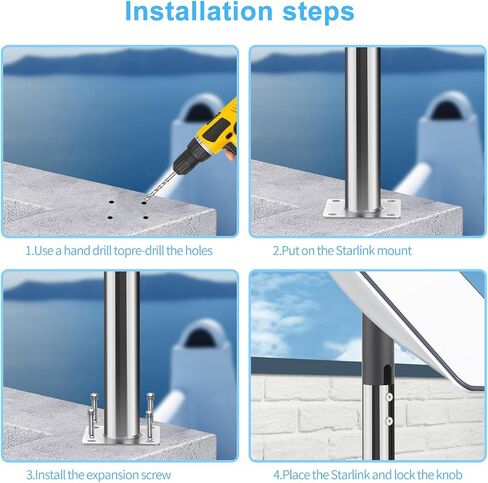 Installation steps

1.Use a hand drill topre-drill the holes

2.Put on the Starlink mount

3.Install the expansion screw

4.Place the Starlink and lock the knob