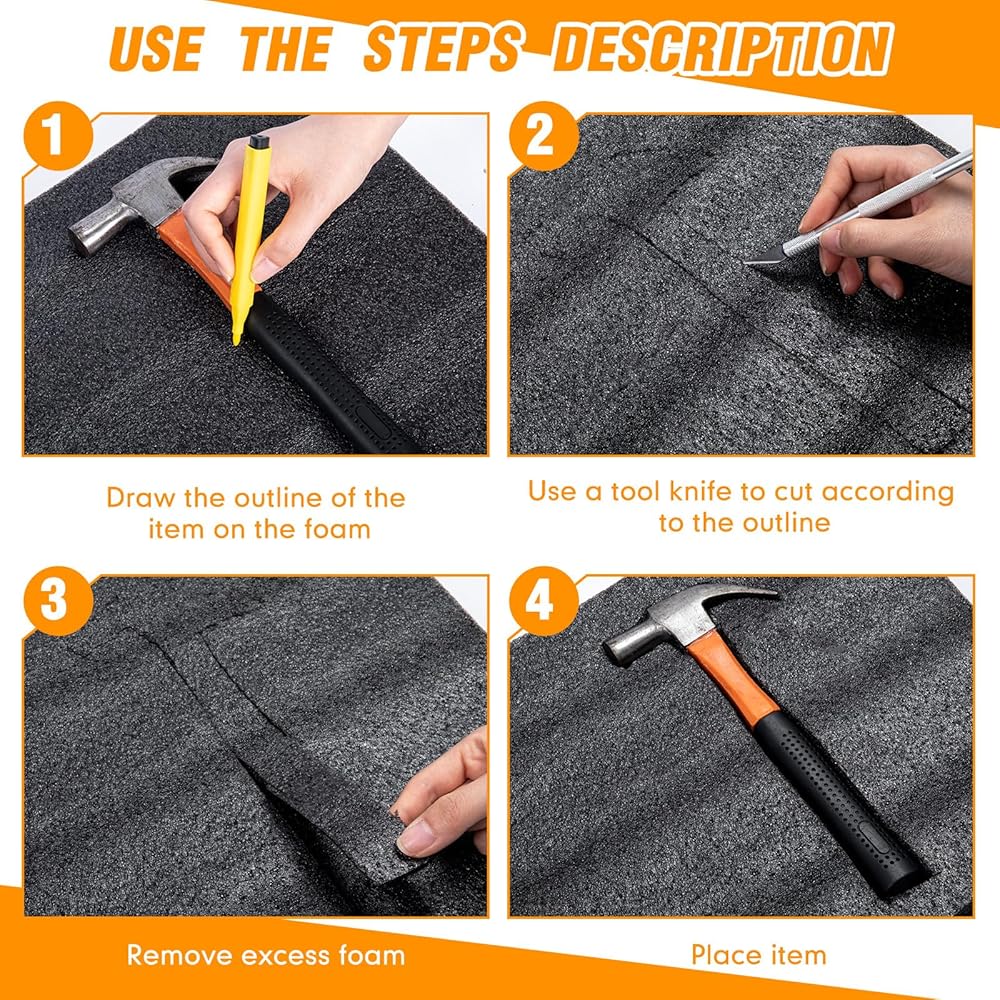 USE THE STEPS DESCRIPTION

1

Draw the outline of the item on the foam

2

Use a tool knife to cut according to the outline

3

Remove excess foam

4

Place item