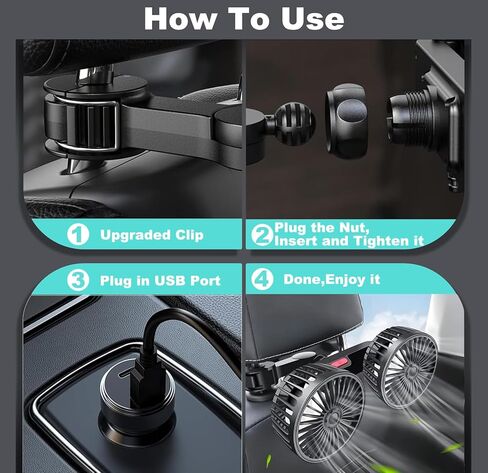 How To Use

1 Upgraded Clip

2 Plug the Nut, Insert and Tighten it

3 Plug in USB Port

4 Done,Enjoy it