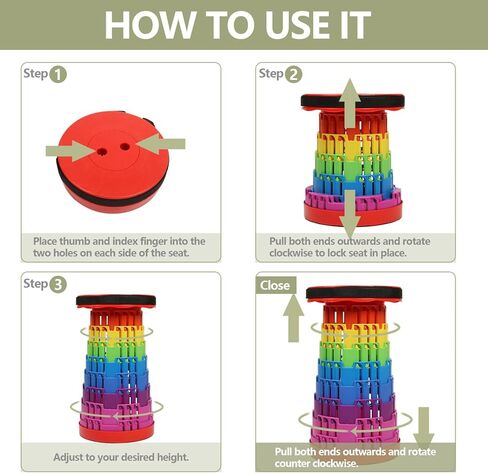 HOW TO USE IT

Step 1

Place thumb and index finger into the two holes on each side of the seat.

Step 2

Pull both ends outwards and rotate clockwise to lock seat in place.

Step 3

Adjust to your desired height.

Close

Pull both ends outwards and rotate counter clockwise.