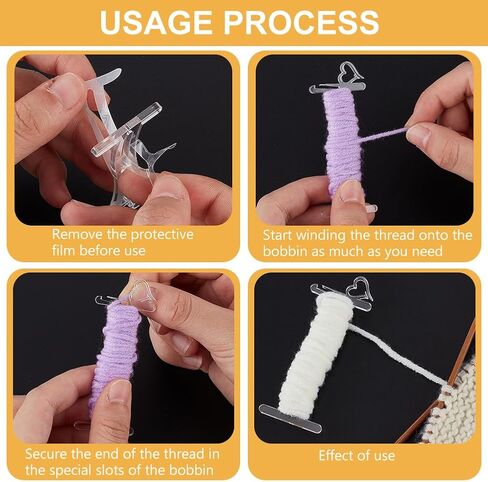 USAGE PROCESS

Remove the protective film before use

Start winding the thread onto the bobbin as much as you need

Secure the end of the thread in the special slots of the bobbin

Effect of use