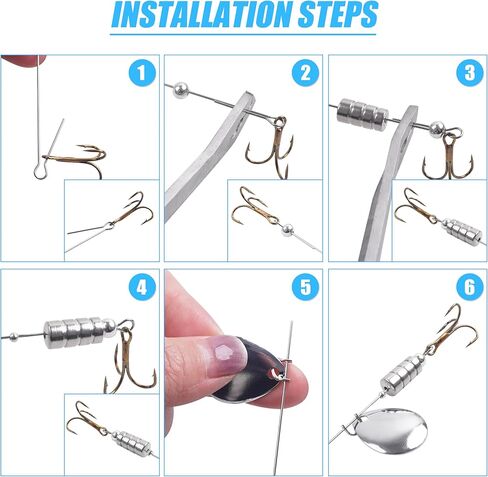 INSTALLATION STEPS

1

2

3

4

5

6