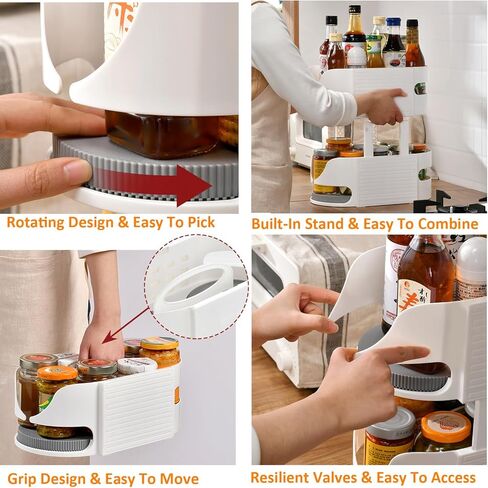 Rotating Design & Easy To Pick

Built-In Stand & Easy To Combine

Grip Design & Easy To Move

Resilient Valves & Easy To Access