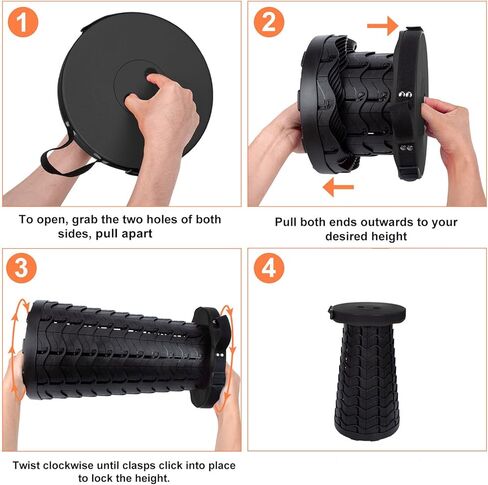 1

To open, grab the two holes of both sides, pull apart

2

Pull both ends outwards to your desired height

3

Twist clockwise until clasps click into place to lock the height.

4