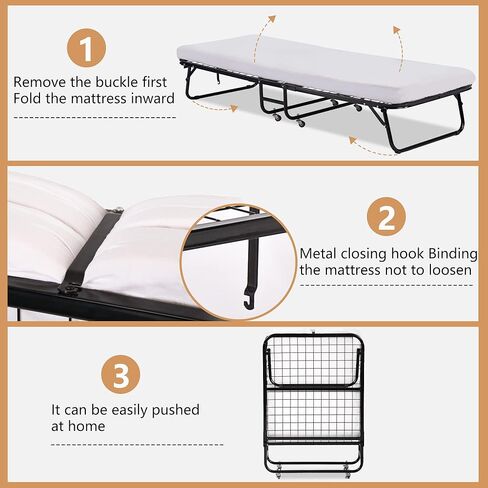 1

Remove the buckle first
Fold the mattress inward

2

Metal closing hook Binding the mattress not to loosen

3

It can be easily pushed at home