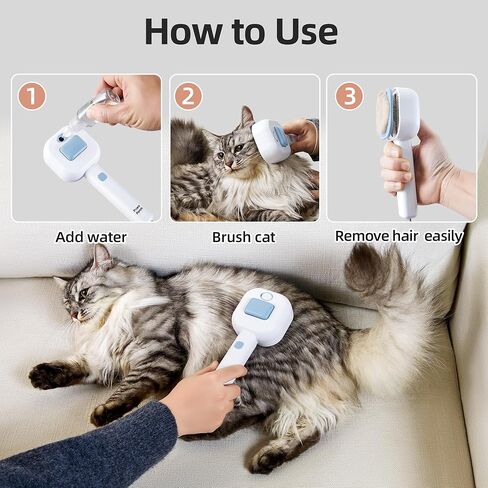 How to Use

1

Add water

2

Brush cat

3

Remove hair easily