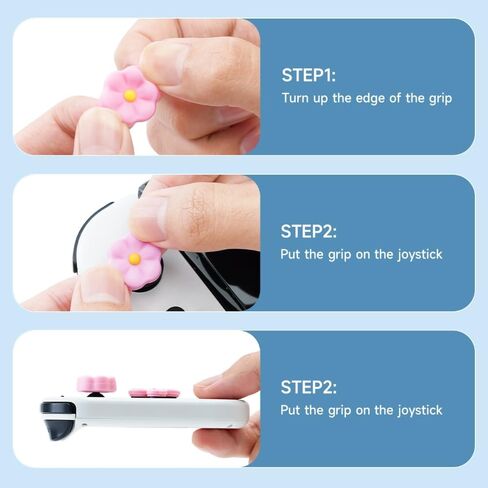 STEP1:
Turn up the edge of the grip

STEP2:
Put the grip on the joystick

STEP2:
Put the grip on the joystick