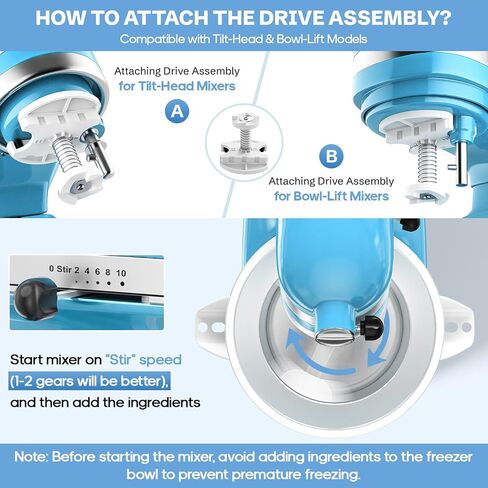 HOW TO ATTACH THE DRIVE ASSEMBLY?
Compatible with Tilt-Head & Bowl-Lift Models

Attaching Drive Assembly
for Tilt-Head Mixers

A

B

Attaching Drive Assembly
for Bowl-Lift Mixers

0 Stir 2 4 6 8 10

Start mixer on "Stir" speed (1-2 gears will be better), and then add the ingredients

Note: Before starting the mixer, avoid adding ingredients to the freezer bowl to prevent premature freezing.