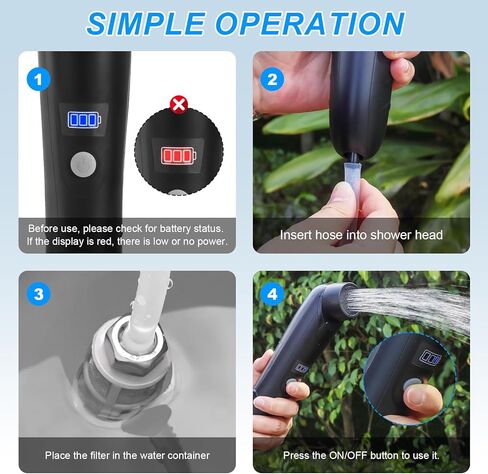 SIMPLE OPERATION

1

Before use, please check for battery status. If the display is red, there is low or no power.

2

Insert hose into shower head

3

Place the filter in the water container

4

Press the ON/OFF button to use it.