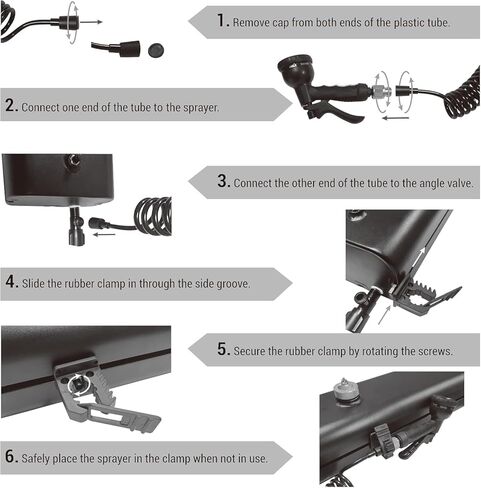 1. Remove cap from both ends of the plastic tube.

2. Connect one end of the tube to the sprayer.

3. Connect the other end of the tube to the angle valve.

4. Slide the rubber clamp in through the side groove.

5. Secure the rubber clamp by rotating the screws.

6. Safely place the sprayer in the clamp when not in use.